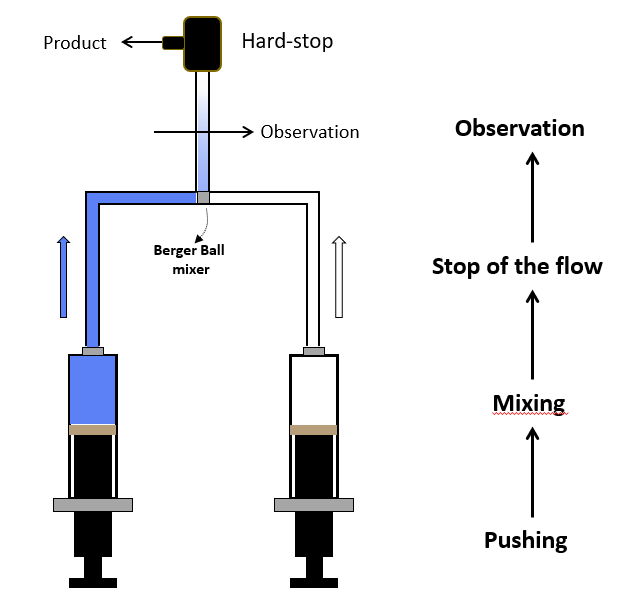 Product

Hard-stop

Observation

Berger Ball mixer

Observation

Stop of the flow

Mixing

Pushing